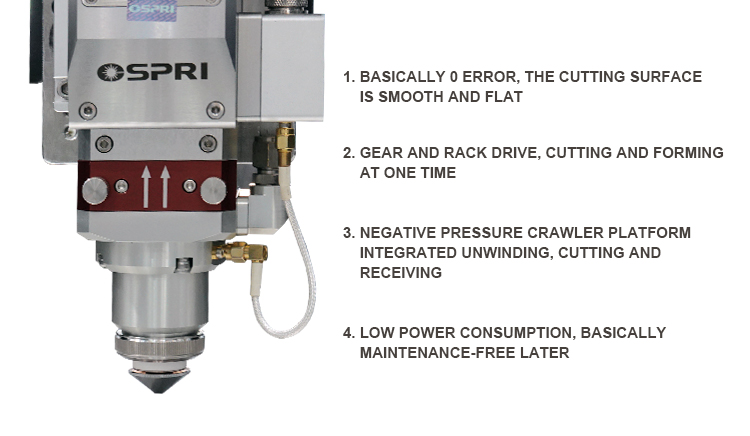 OSPRI

OSPRI

1. BASICALLY 0 ERROR, THE CUTTING SURFACE IS SMOOTH AND FLAT

2. GEAR AND RACK DRIVE, CUTTING AND FORMING AT ONE TIME

3. NEGATIVE PRESSURE CRAWLER PLATFORM INTEGRATED UNWINDING, CUTTING AND RECEIVING

4. LOW POWER CONSUMPTION, BASICALLY MAINTENANCE-FREE LATER